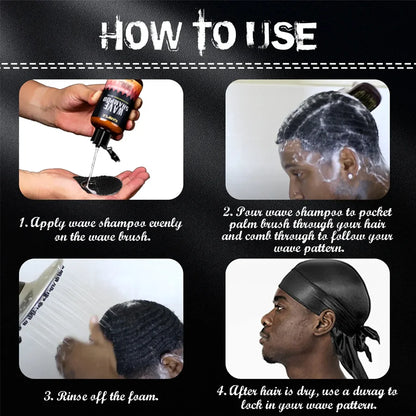 HOW TO USE

WAVE SHAMPOO

1. Apply wave shampoo evenly on the wave brush.

2. Pour wave shampoo to pocket palm brush through your hair and comb through to follow your wave pattern.

3. Rinse off the foam.

4. After hair is dry, use a durag to lock in your wave pattern.