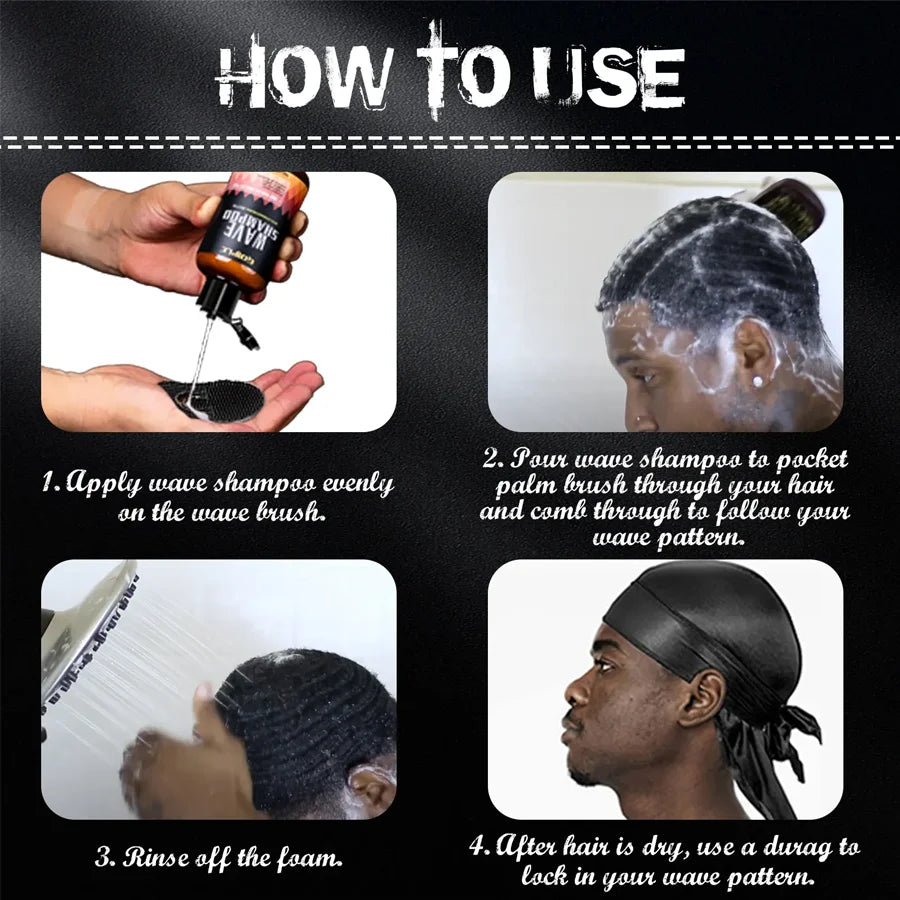 HOW TO USE

WAVE SHAMPOO

1. Apply wave shampoo evenly on the wave brush.

2. Pour wave shampoo to pocket palm brush through your hair and comb through to follow your wave pattern.

3. Rinse off the foam.

4. After hair is dry, use a durag to lock in your wave pattern.